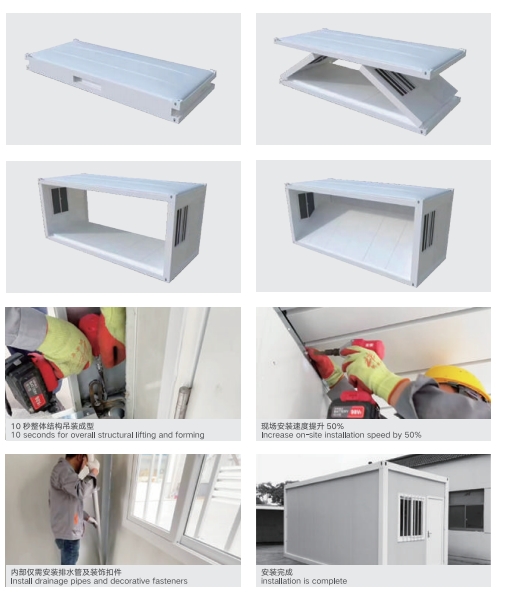 10 秒整体结构吊装成型
10 seconds for overall structural lifting and forming

现场安装速度提升 50%
Increase on-site installation speed by 50%

内部仅需安装排水管及装饰扣件
Install drainage pipes and decorative fasteners

安装完成
installation is complete